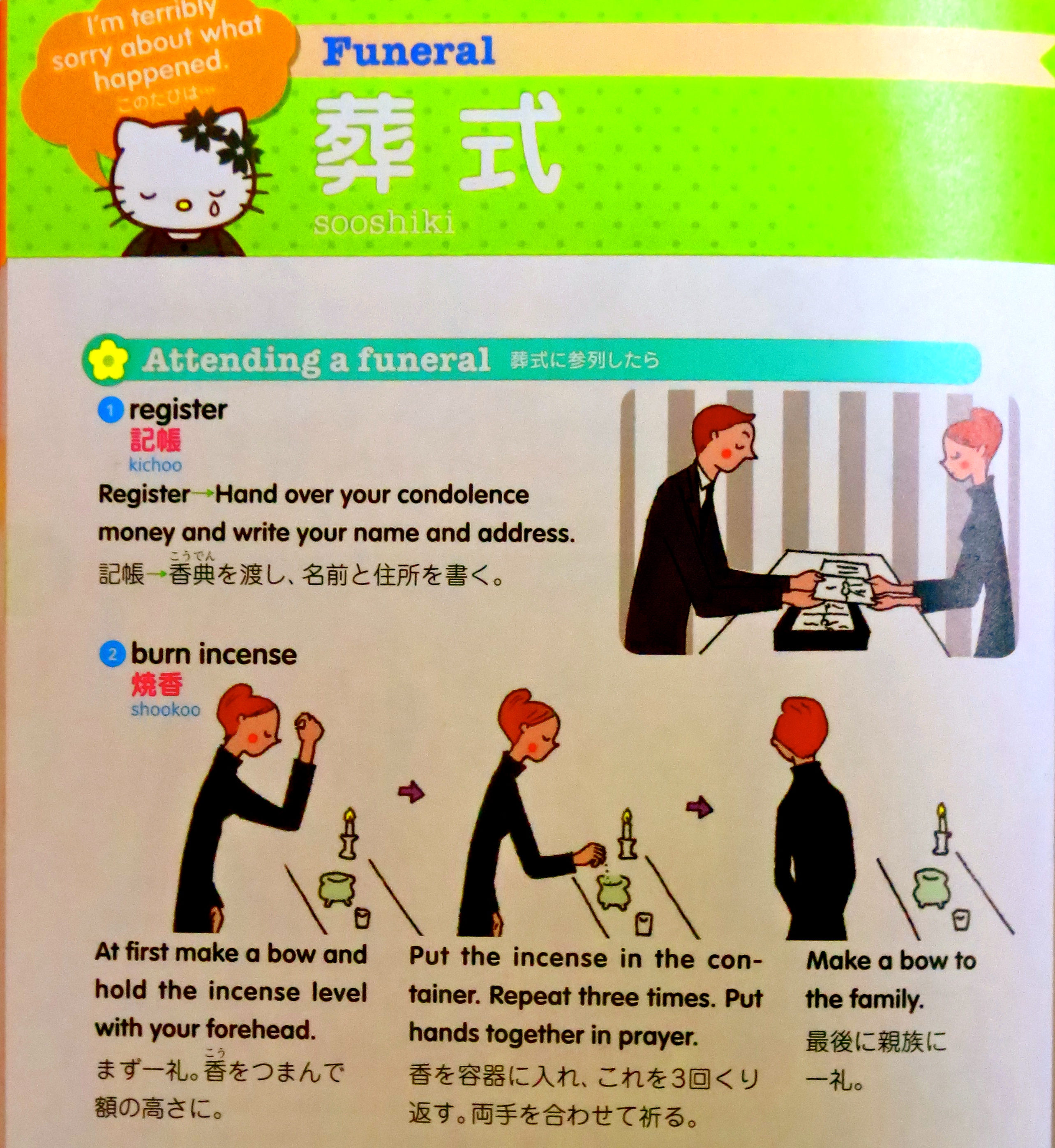 I'm terribly sorry about what happened.
このたびは…

Funeral
葬式
sooshiki

Attending a funeral 葬式に参列したら

1 register
記帳
kichoo
Register→Hand over your condolence money and write your name and address.
記帳→香典(こうでん)を渡し、名前と住所を書く。

2 burn incense
焼香
shookoo

At first make a bow and hold the incense level with your forehead.
まず一礼。香(こう)をつまんで額の高さに。

Put the incense in the container. Repeat three times. Put hands together in prayer.
香を容器に入れ、これを3回くり返す。両手を合わせて祈る。

Make a bow to the family.
最後に親族に一礼。